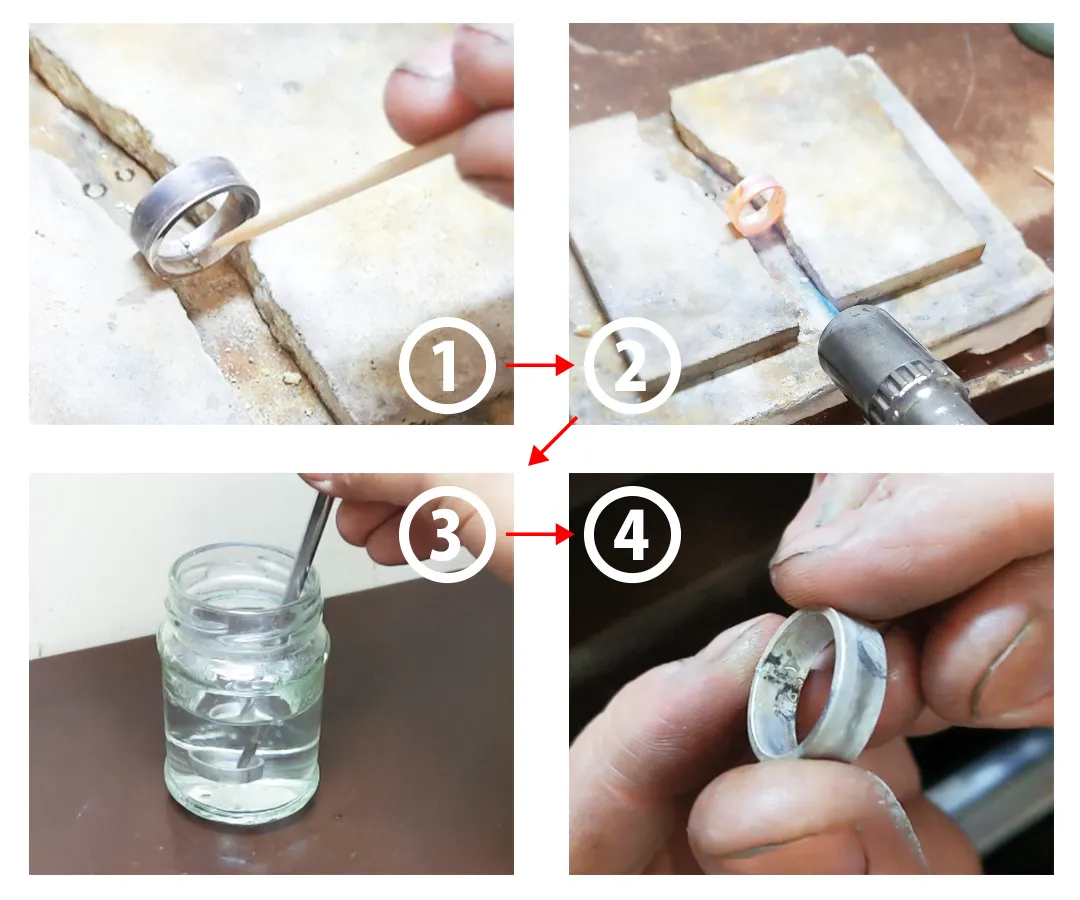 1
2
3
4